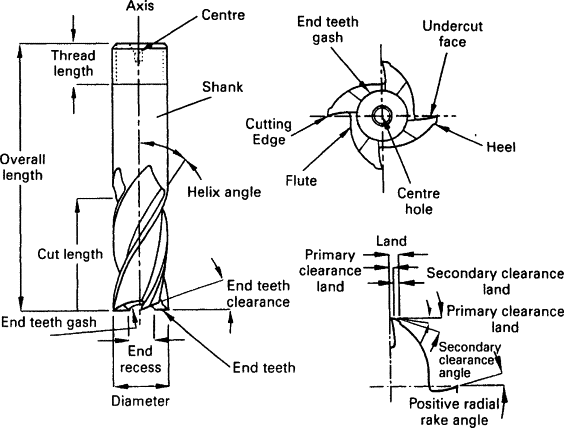 Axis
Centre
Thread length
Shank
Overall length
Helix angle
Cut length
End teeth clearance
End teeth gash
End recess
End teeth
Diameter
End teeth gash
Undercut face
Cutting Edge
Heel
Flute
Centre hole
Land
Primary clearance land
Secondary clearance land
Primary clearance land
Secondary clearance angle
Positive radial rake angle